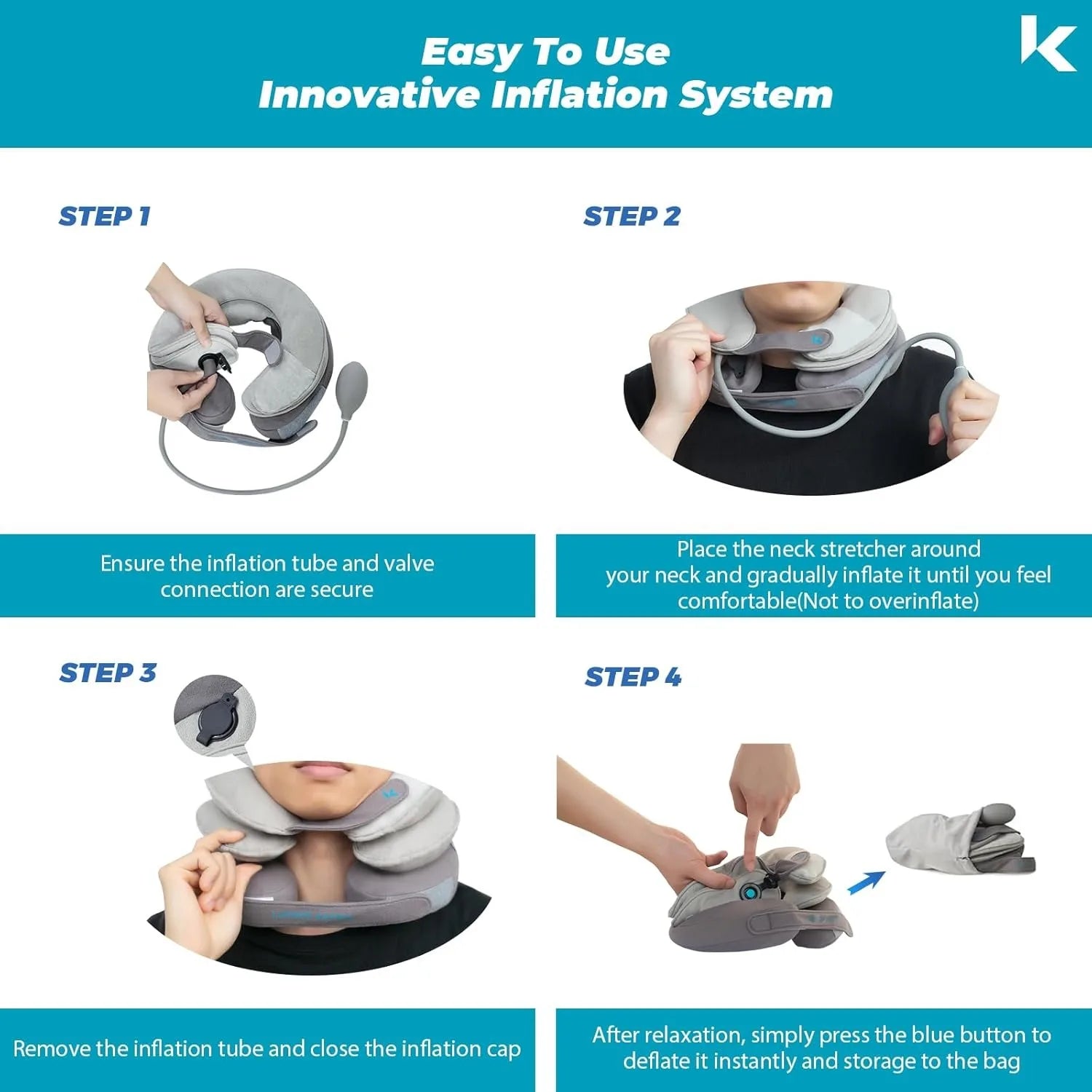 Easy To Use
Innovative Inflation System

K

STEP 1

Ensure the inflation tube and valve connection are secure

STEP 2

Place the neck stretcher around your neck and gradually inflate it until you feel comfortable(Not to overinflate)

STEP 3

Remove the inflation tube and close the inflation cap

STEP 4

After relaxation, simply press the blue button to deflate it instantly and storage to the bag