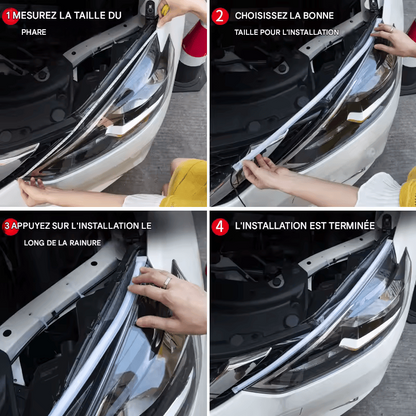 1 MESUREZ LA TAILLE DU PHARE

2 CHOISISSEZ LA BONNE TAILLE POUR L'INSTALLATION

3 APPUYEZ SUR L'INSTALLATION LE LONG DE LA RAINURE

4 L'INSTALLATION EST TERMINÉE